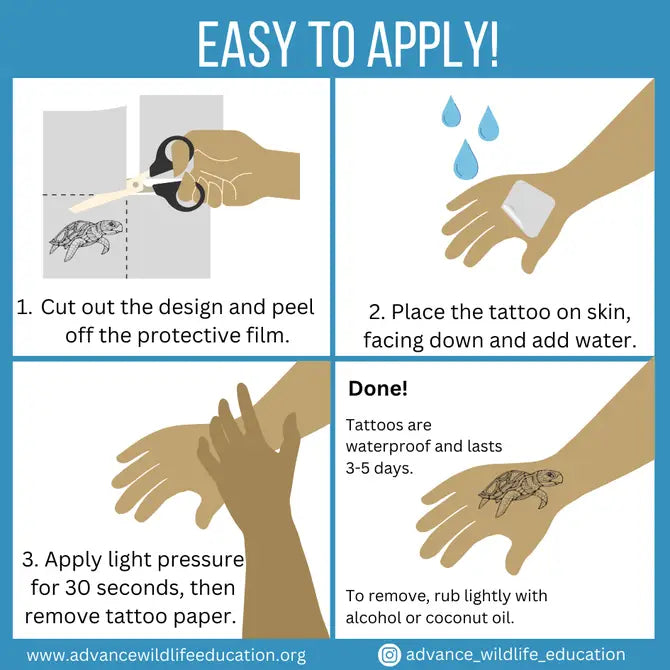 EASY TO APPLY!

1. Cut out the design and peel off the protective film.

2. Place the tattoo on skin, facing down and add water.

3. Apply light pressure for 30 seconds, then remove tattoo paper.

Done!

Tattoos are waterproof and lasts 3-5 days.

To remove, rub lightly with alcohol or coconut oil.

www.advancewildlifeeducation.org

advance_wildlife_education